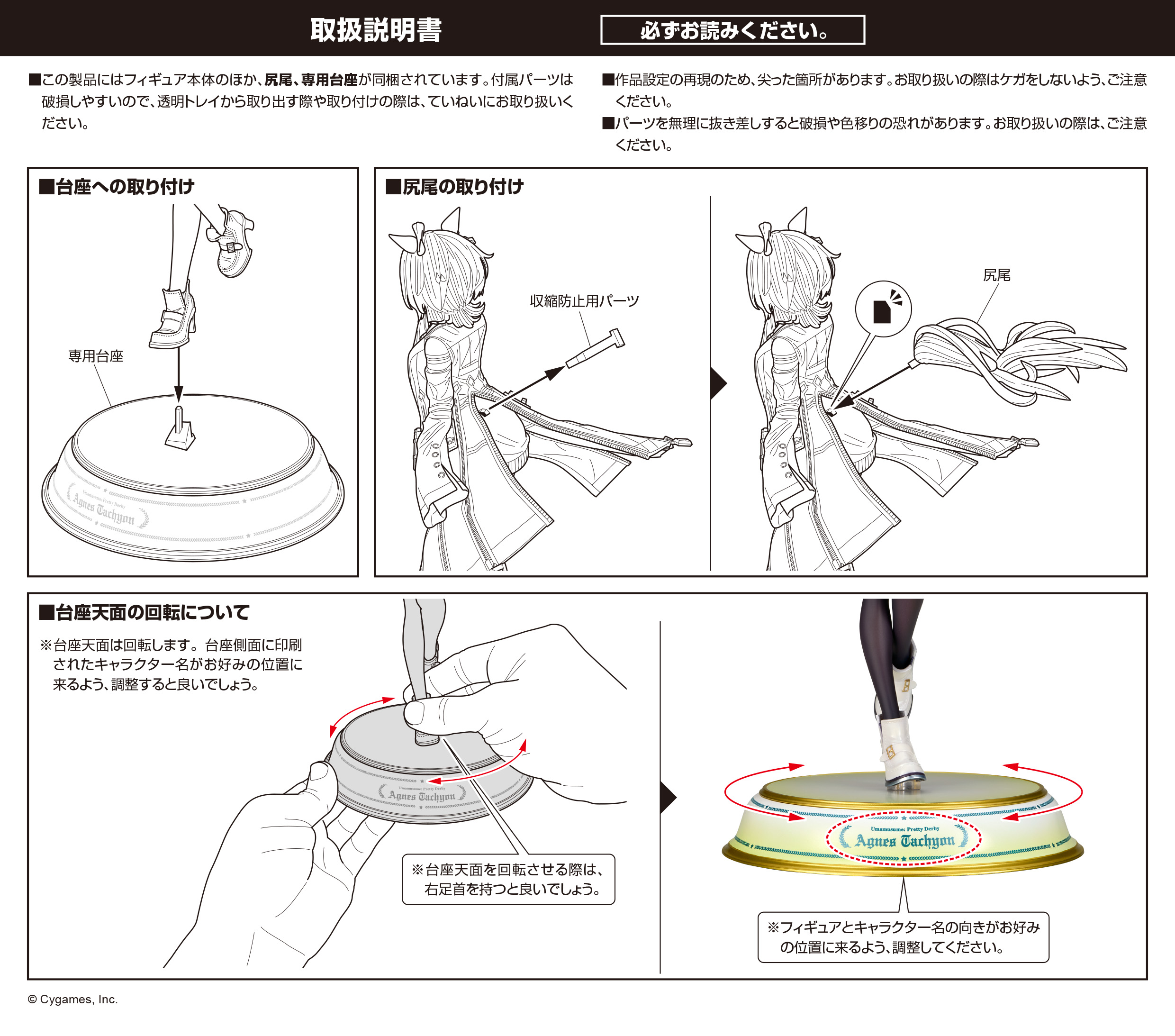 取扱説明書

必ずお読みください。

■この製品にはフィギュア本体のほか、尻尾、専用台座が同梱されています。付属パーツは破損しやすいので、透明トレイから取り出す際や取り付けの際は、ていねいにお取り扱いください。

■作品設定の再現のため、尖った箇所があります。お取り扱いの際はケガをしないよう、ご注意ください。

■パーツを無理に抜き差しすると破損や色移りの恐れがあります。お取り扱いの際は、ご注意ください。

■台座への取り付け

専用台座

Umamusume: Pretty Derby
Agnes Tachyon

■尻尾の取り付け

収縮防止用パーツ

尻尾

■台座天面の回転について

※台座天面は回転します。台座側面に印刷されたキャラクター名がお好みの位置に来るよう、調整すると良いでしょう。

Umamusume: Pretty Derby
Agnes Tachyon

※台座天面を回転させる際は、右足首を持つと良いでしょう。

Umamusume: Pretty Derby
Agnes Tachyon

※フィギュアとキャラクター名の向きがお好みの位置に来るよう、調整してください。

© Cygames, Inc.